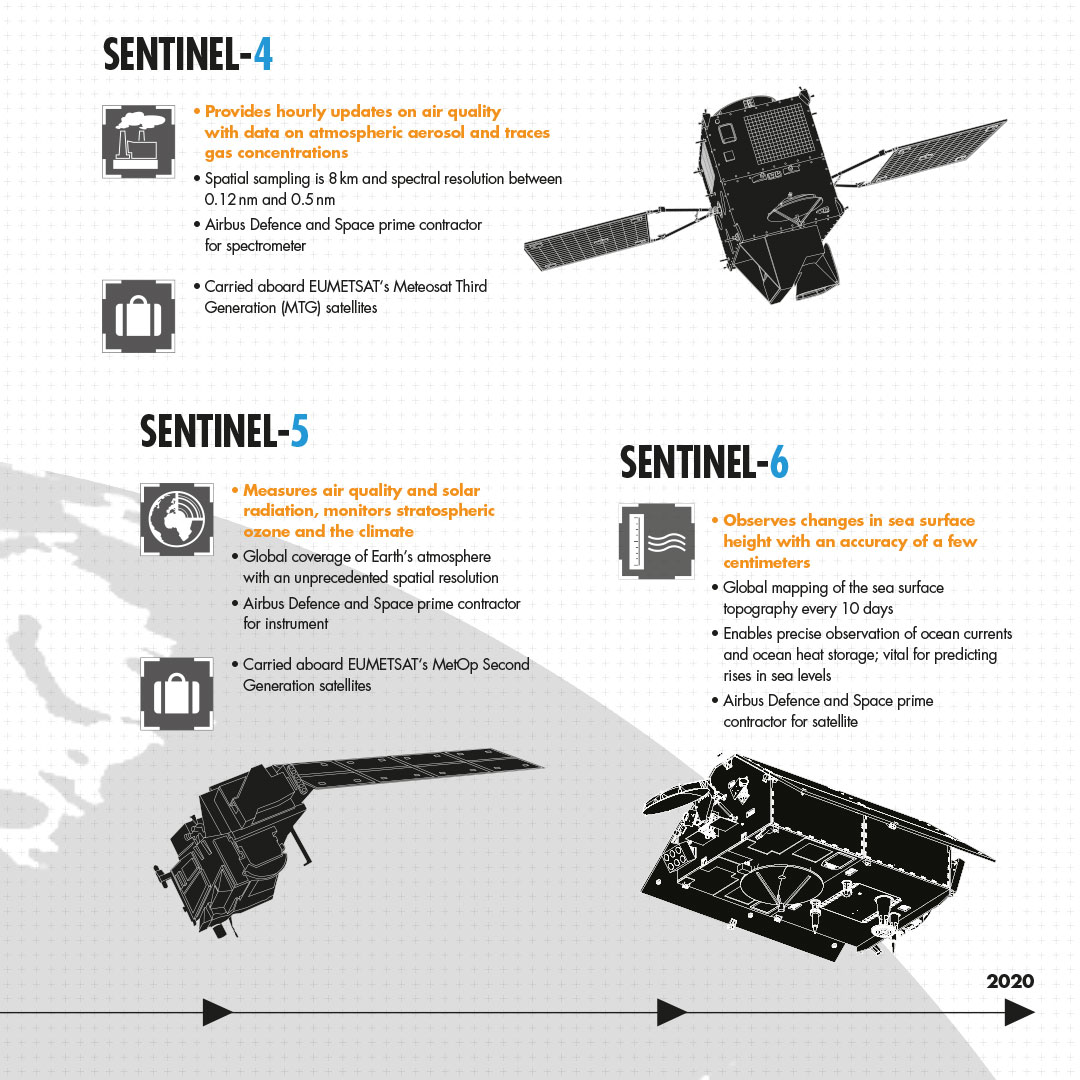 SENTINEL-4

• Provides hourly updates on air quality with data on atmospheric aerosol and traces gas concentrations

• Spatial sampling is 8 km and spectral resolution between 0.12 nm and 0.5 nm

• Airbus Defence and Space prime contractor for spectrometer

• Carried aboard EUMETSAT's Meteosat Third Generation (MTG) satellites

SENTINEL-5

• Measures air quality and solar radiation, monitors stratospheric ozone and the climate

• Global coverage of Earth's atmosphere with an unprecedented spatial resolution

• Airbus Defence and Space prime contractor for instrument

• Carried aboard EUMETSAT's MetOp Second Generation satellites

SENTINEL-6

• Observes changes in sea surface height with an accuracy of a few centimeters

• Global mapping of the sea surface topography every 10 days

• Enables precise observation of ocean currents and ocean heat storage; vital for predicting rises in sea levels

• Airbus Defence and Space prime contractor for satellite

2020